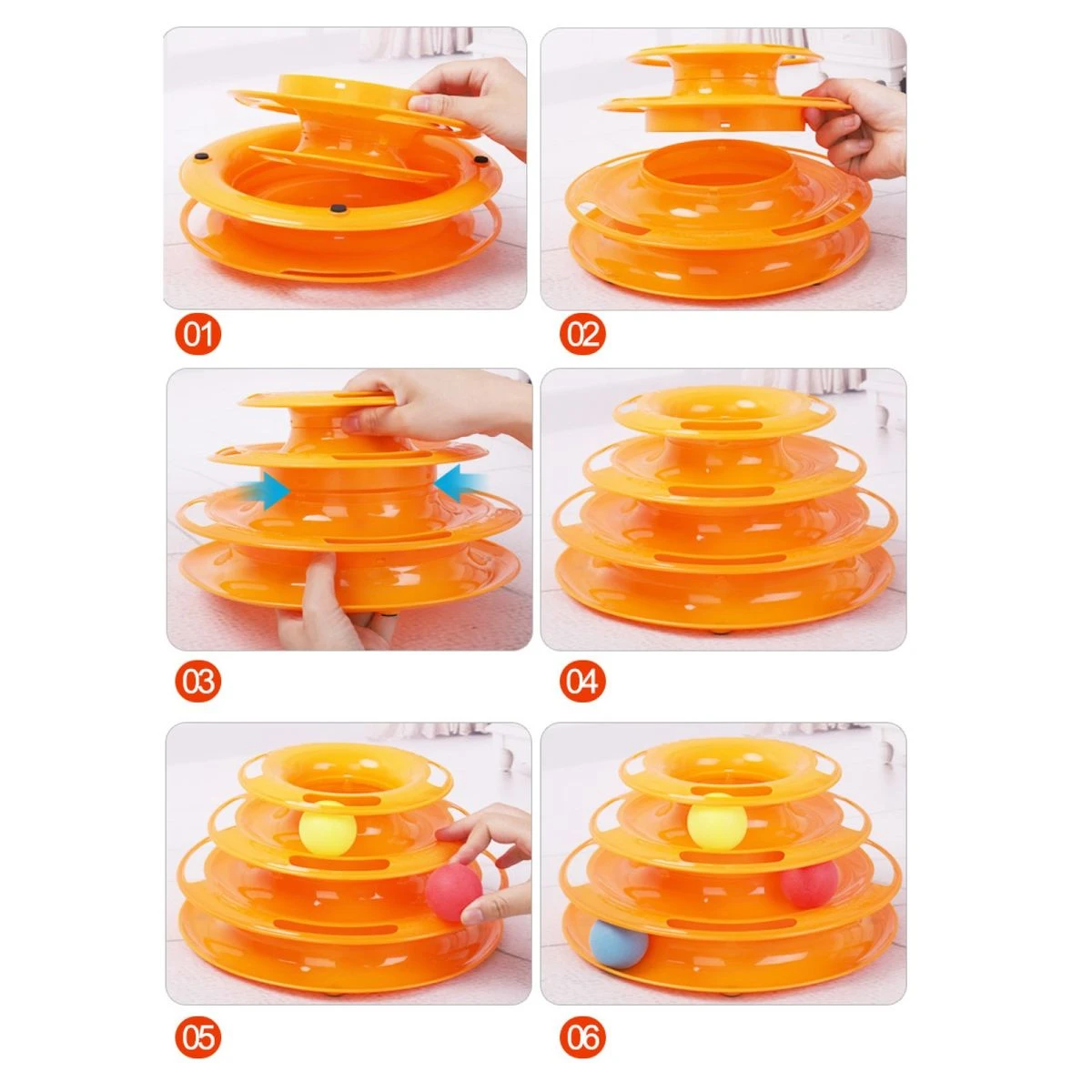 01

02

03

04

05

06