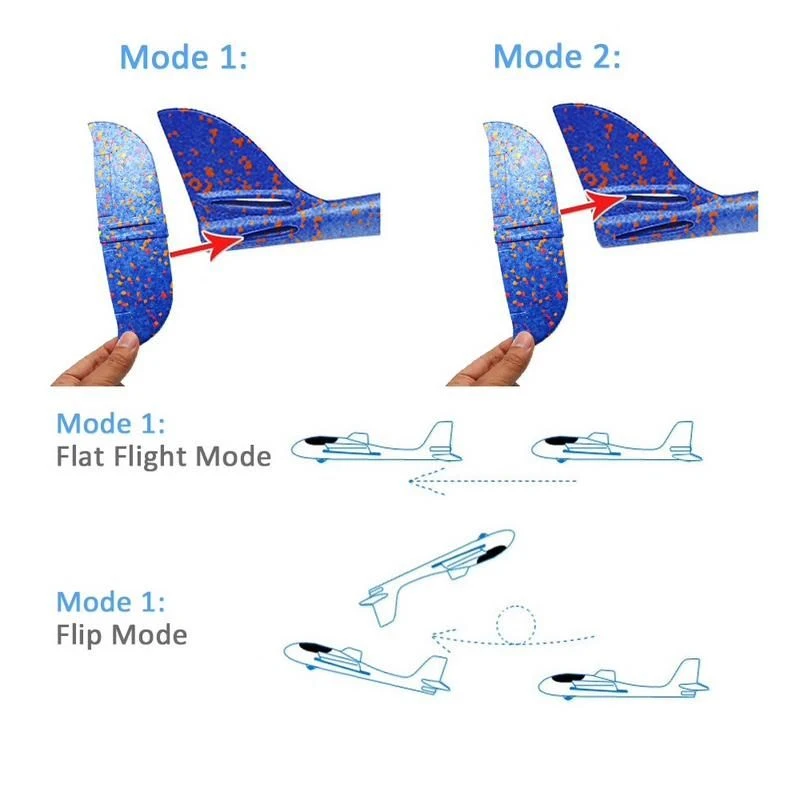 Mode 1:

Mode 2:

Mode 1:
Flat Flight Mode

Mode 1:
Flip Mode