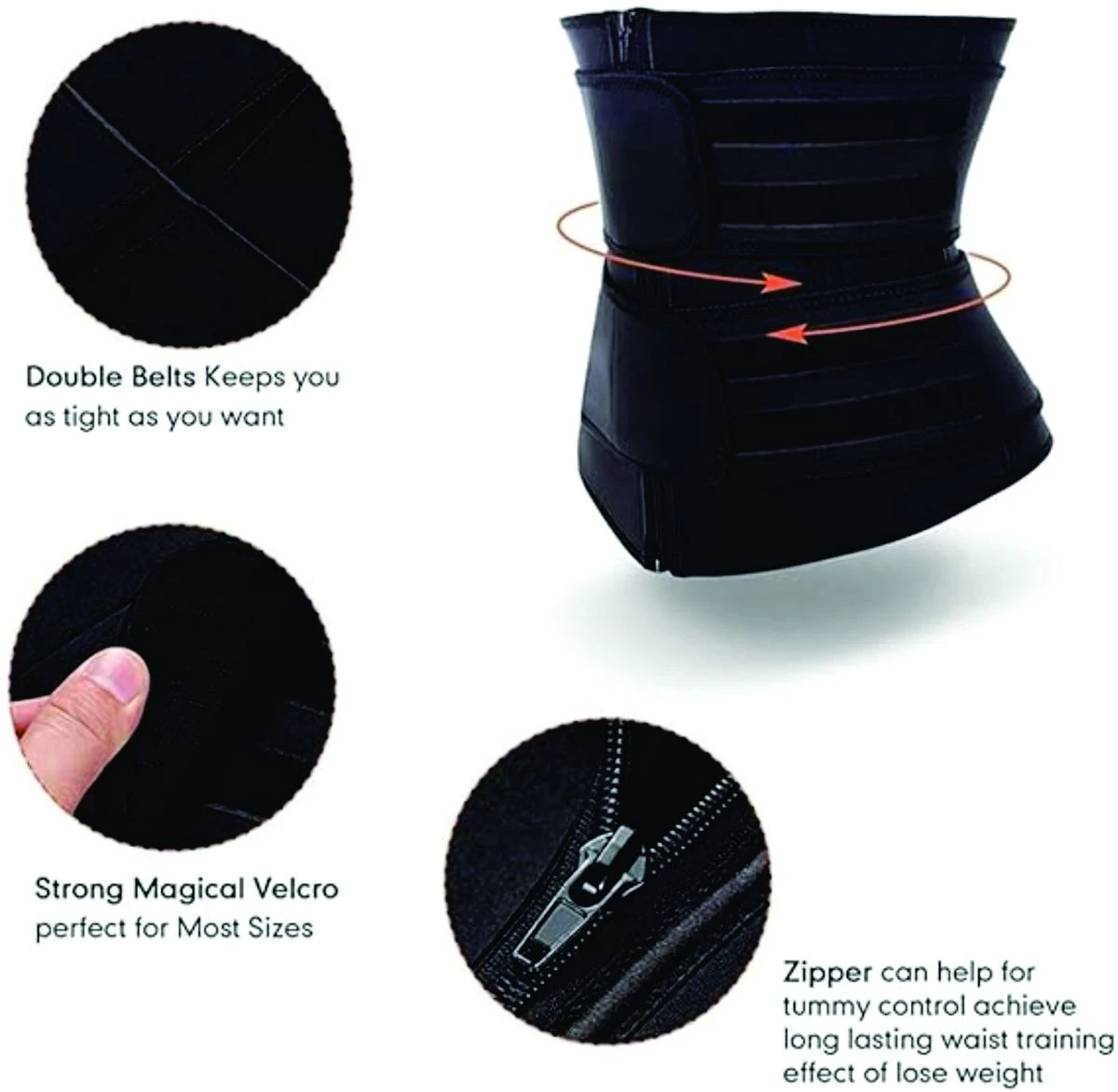 Double Belts Keeps you as tight as you want

Strong Magical Velcro perfect for Most Sizes

Zipper can help for tummy control achieve long lasting waist training effect of lose weight