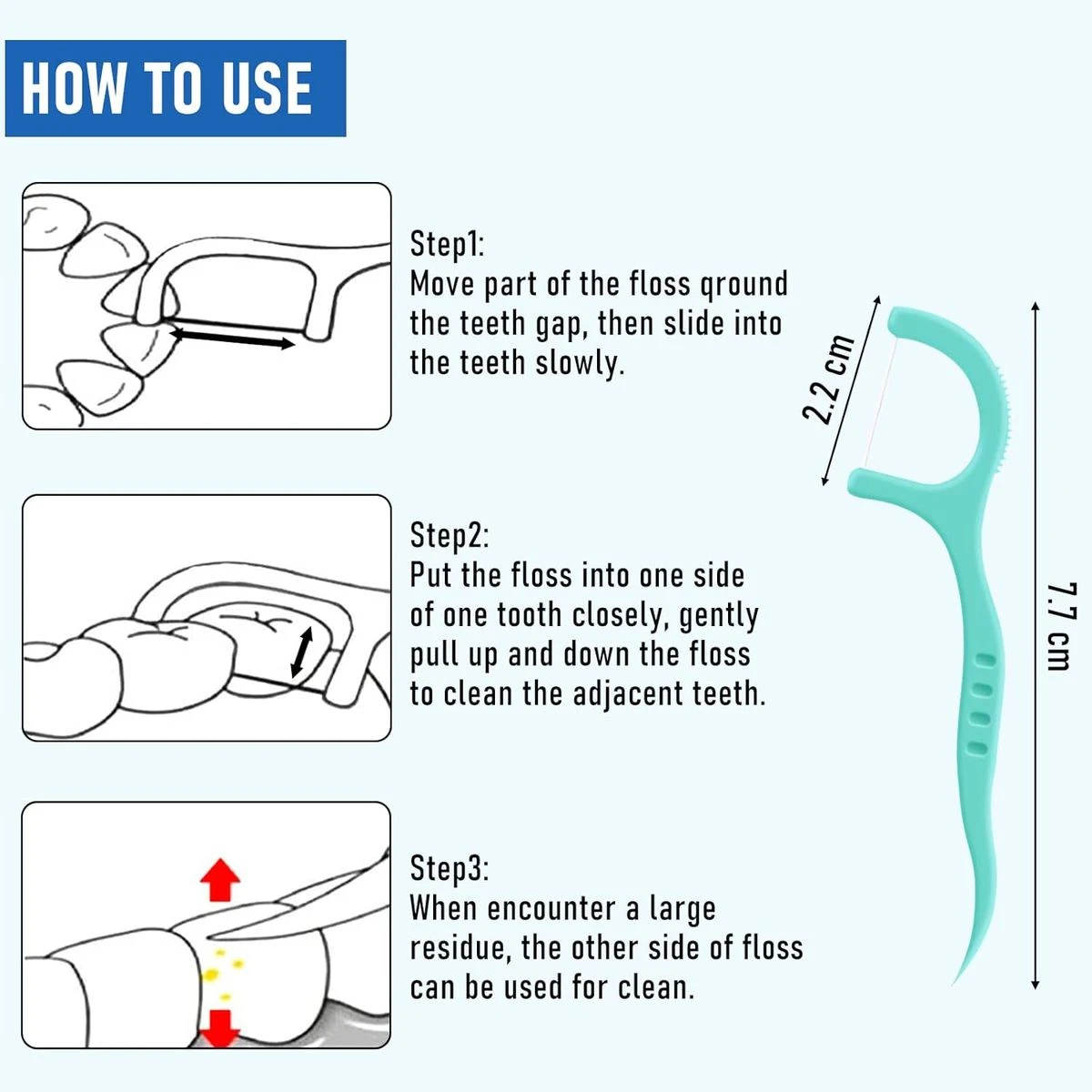 HOW TO USE

Step1:
Move part of the floss qround the teeth gap, then slide into the teeth slowly.

Step2:
Put the floss into one side of one tooth closely, gently pull up and down the floss to clean the adjacent teeth.

Step3:
When encounter a large residue, the other side of floss can be used for clean.

2.2 cm

7.7 cm